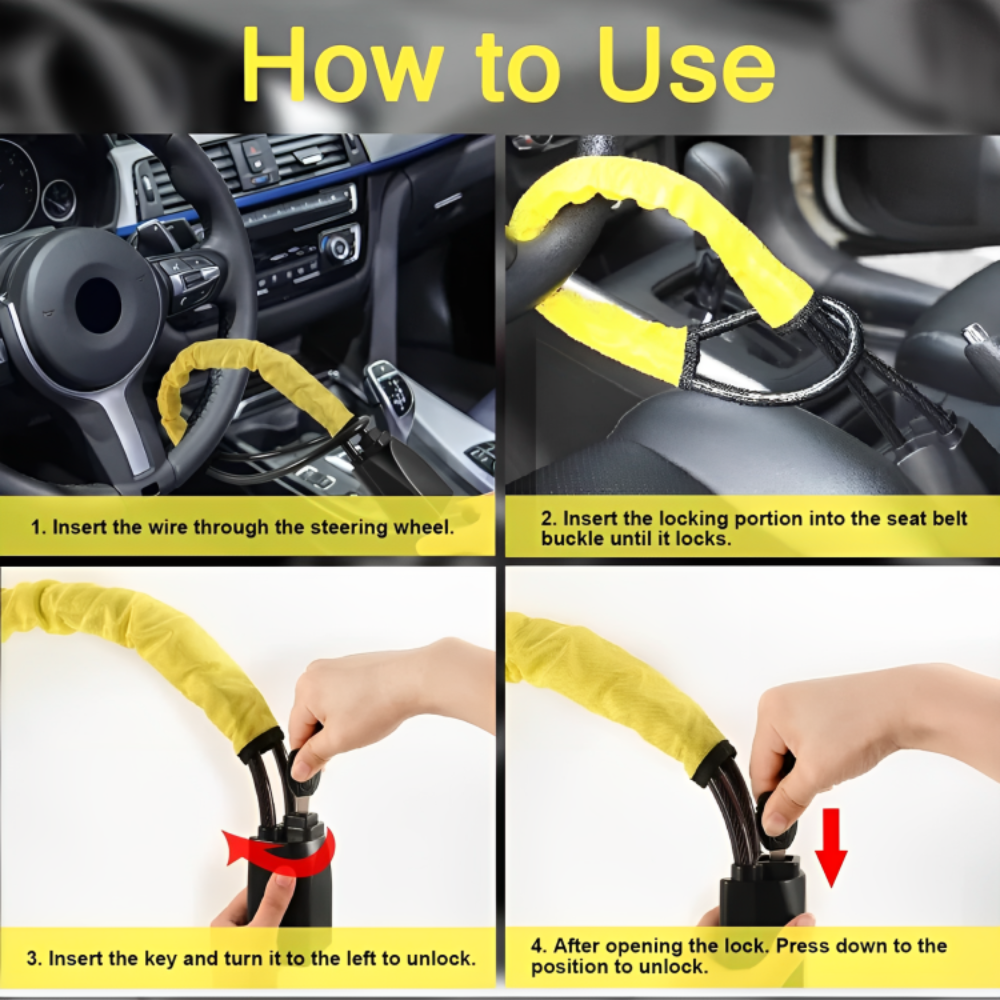 How to Use

1. Insert the wire through the steering wheel.

2. Insert the locking portion into the seat belt buckle until it locks.

3. Insert the key and turn it to the left to unlock.

4. After opening the lock. Press down to the position to unlock.