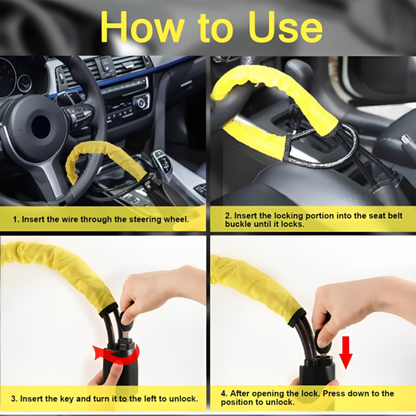 How to Use

1. Insert the wire through the steering wheel.

2. Insert the locking portion into the seat belt buckle until it locks.

3. Insert the key and turn it to the left to unlock.

4. After opening the lock. Press down to the position to unlock.